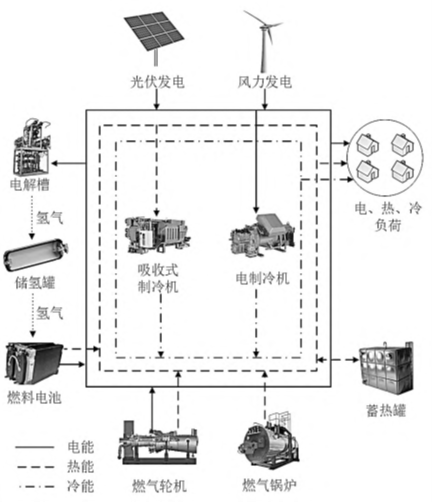 光伏发电

风力发电

电解槽

氢气

储氢罐

氢气

燃料电池

吸收式制冷机

电制冷机

电、热、冷负荷

蓄热罐

电能

热能

冷能

燃气轮机

燃气锅炉